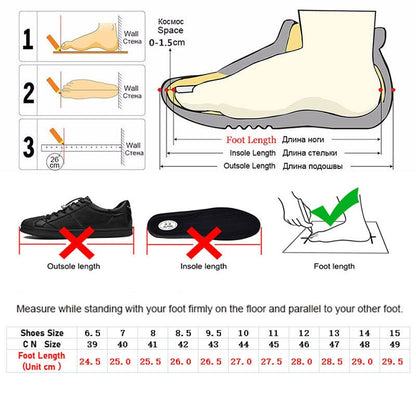 1
Wall
Стена

2
Wall
Стена

3
Wall
Стена
26 cm

Космос
Space
0-1.5cm

Foot Length Длина ноги
Insole Length Длина стельки
Outsole Length Длина подошвы

Outsole length
Insole length
Foot length

Measure while standing with your foot firmly on the floor and parallel to your other foot.

| Shoes Size | 6.5 | 7 | 8 | 8.5 | 9.5 | 10 | 11 | 12 | 13 | 14 | 15 |
|---|---|---|---|---|---|---|---|---|---|---|---|
| C N Size | 39 | 40 | 41 | 42 | 43 | 44 | 45 | 46 | 47 | 48 | 49 |
| Foot Length (Unit cm ) | 24.5 | 25.0 | 25.5 | 26.0 | 26.5 | 27.0 | 27.5 | 28.0 | 28.5 | 29.0 | 29.5 |